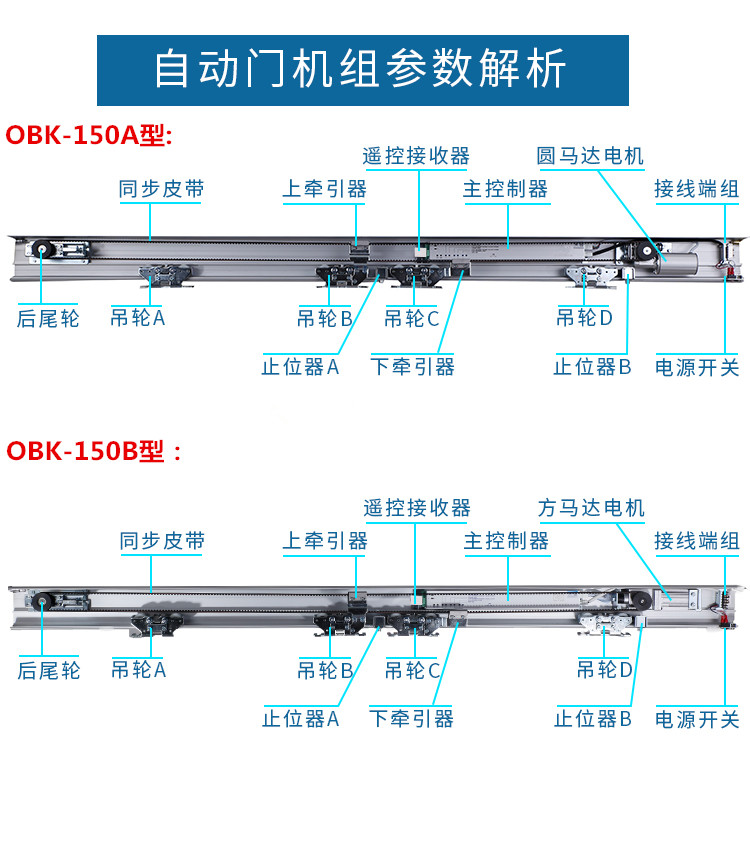 自动门机组参数解析

OBK-150A型:

遥控接收器
圆马达电机
同步皮带
上牵引器
主控制器
接线端组
后尾轮
吊轮A
吊轮B
吊轮C
吊轮D
止位器A
下牵引器
止位器B
电源开关

OBK-150B型：

遥控接收器
方马达电机
同步皮带
上牵引器
主控制器
接线端组
后尾轮
吊轮A
吊轮B
吊轮C
吊轮D
止位器A
下牵引器
止位器B
电源开关